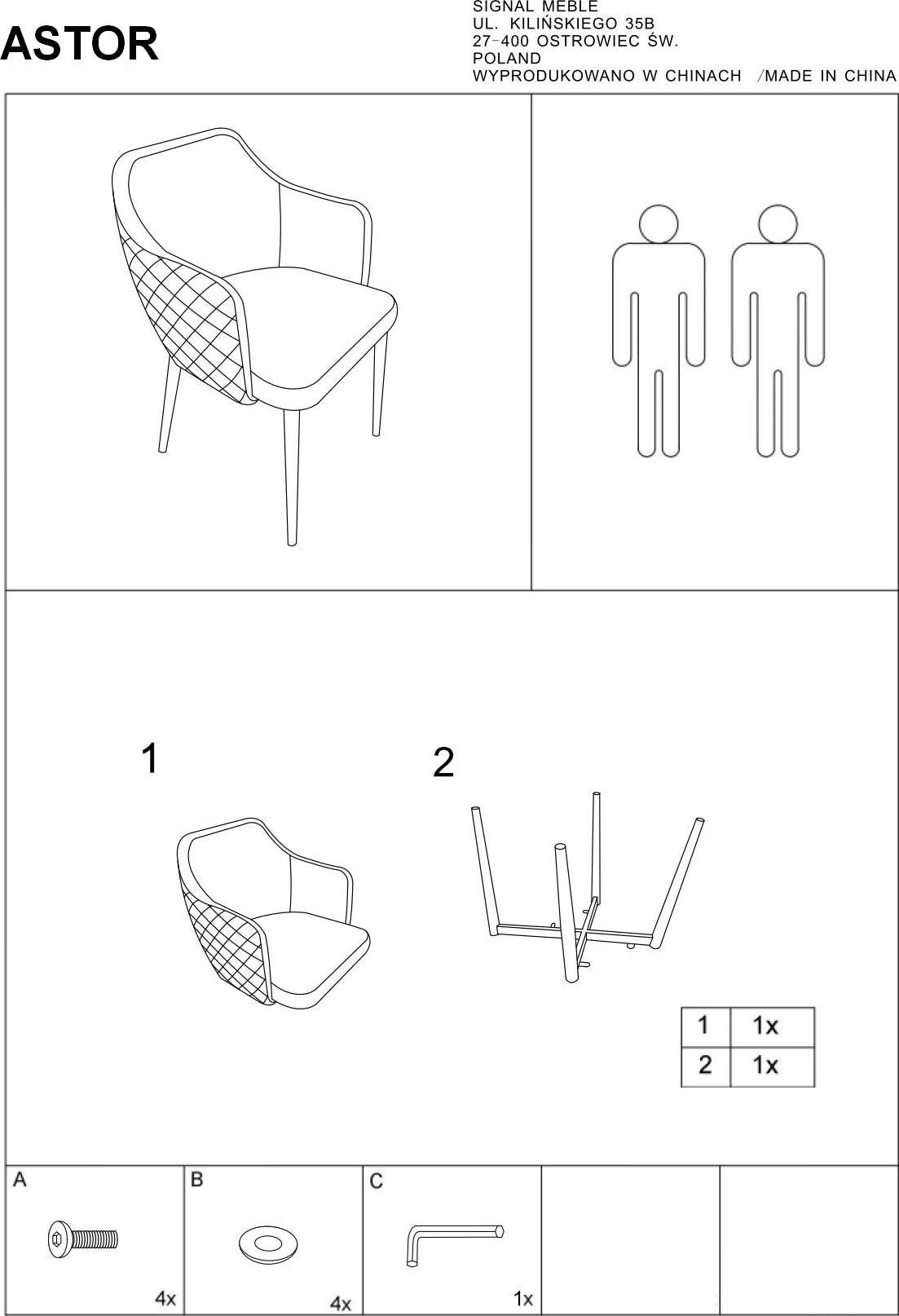 ASTOR

SIGNAL MEBLE
UL. KILIŃSKIEGO 35B
27-400 OSTROWIEC ŚW.
POLAND
WYPRODUKOWANO W CHINACH /MADE IN CHINA

1

2

| 1 | 1x |
|---|---|
| 2 | 1x |

A

4x

B

4x

C

1x