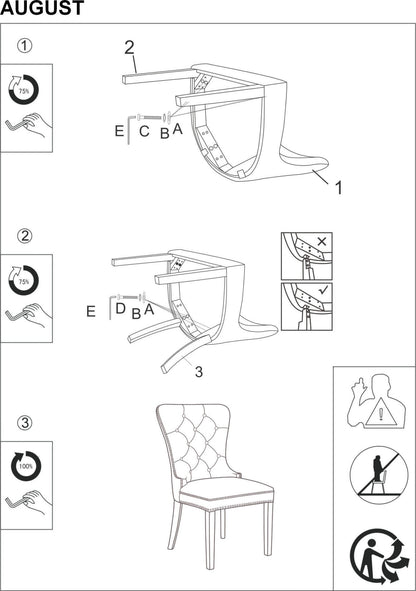 AUGUST

1

75%

2

E C B A

1

2

75%

E D B A

3

3

100%