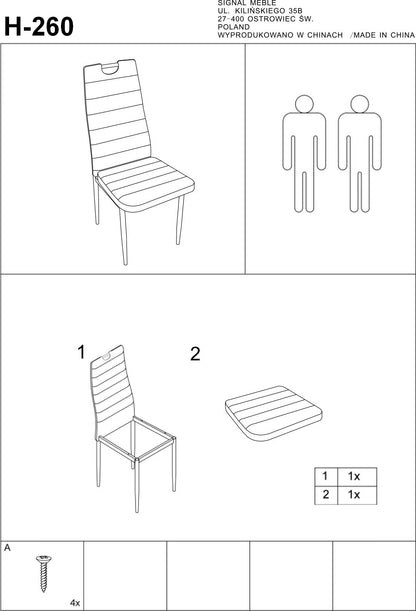 H-260

SIGNAL MEBLE
UL. KILIŃSKIEGO 35B
27-400 OSTROWIEC ŚW.
POLAND
WYPRODUKOWANO W CHINACH /MADE IN CHINA

1

2

| 1 | 1x |
|---|---|
| 2 | 1x |

A

4x