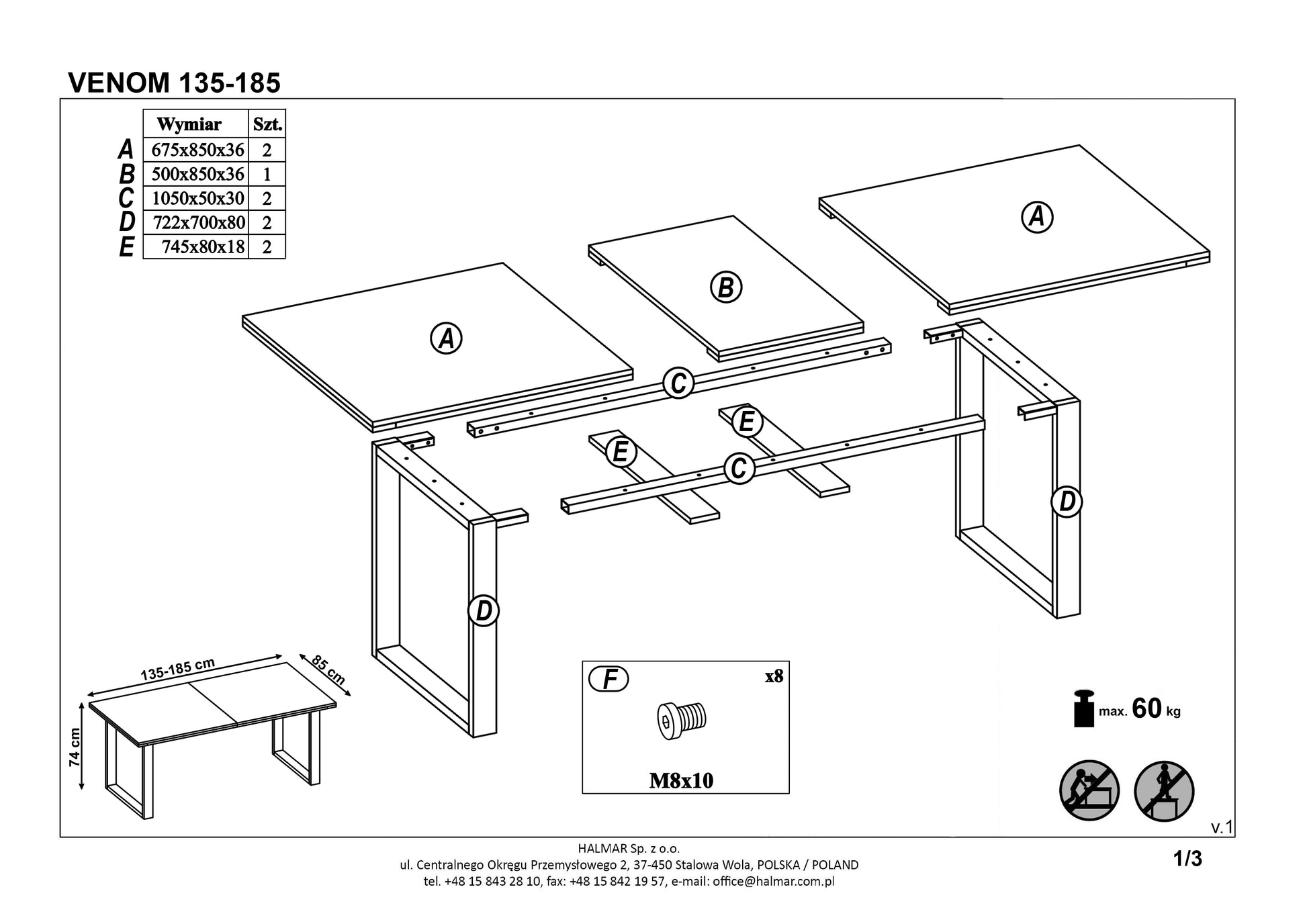 VENOM 135-185

| | Wymiar | Szt. |
|---|---|---|
| A | 675x850x36 | 2 |
| B | 500x850x36 | 1 |
| C | 1050x50x30 | 2 |
| D | 722x700x80 | 2 |
| E | 745x80x18 | 2 |

A

B

A

C

E

E

C

D

D

135-185 cm

85 cm

74 cm

F

x8

M8x10

max. 60 kg

v.1

HALMAR Sp. z o.o.
ul. Centralnego Okręgu Przemysłowego 2, 37-450 Stalowa Wola, POLSKA / POLAND
tel. +48 15 843 28 10, fax: +48 15 842 19 57, e-mail: office@halmar.com.pl

1/3