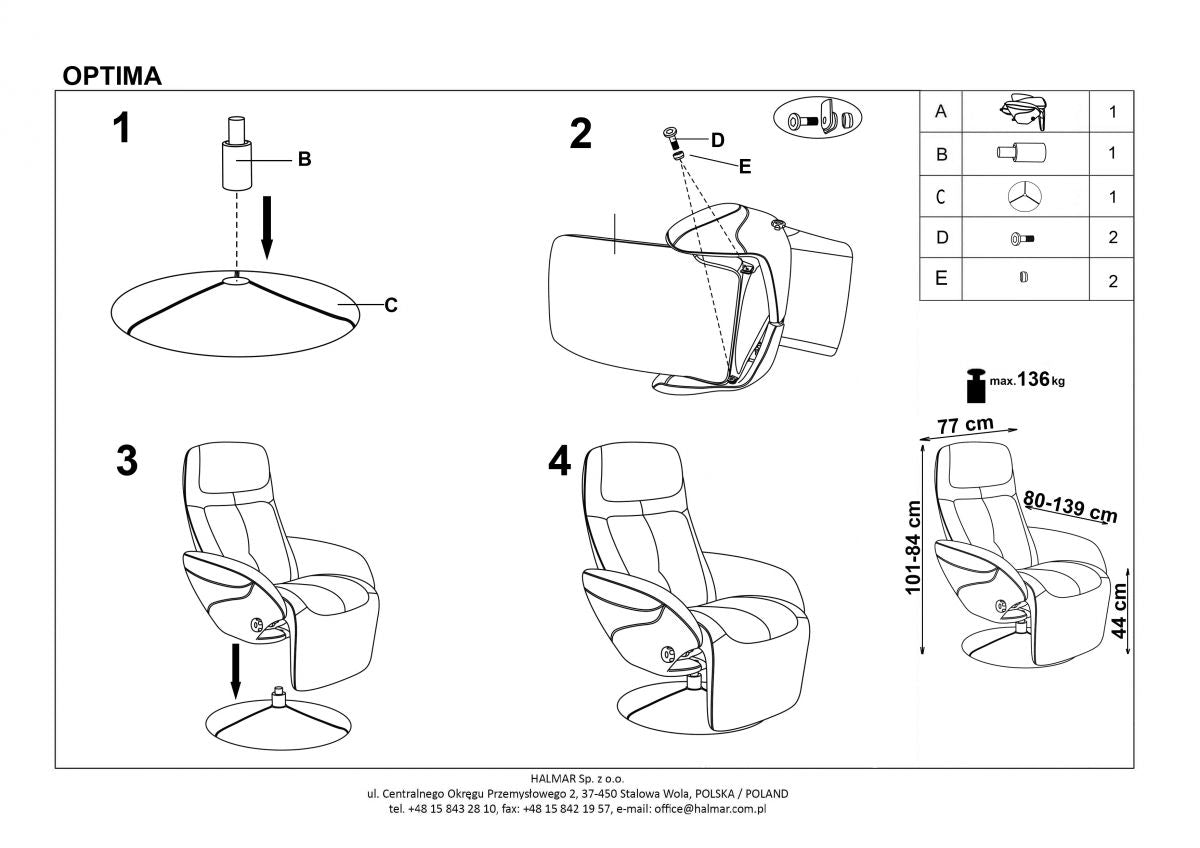 OPTIMA

1

B

C

2

D

E

| A | | 1 |
|---|---|---|
| B | | 1 |
| C | | 1 |
| D | | 2 |
| E | | 2 |

max. 136 kg

77 cm

80-139 cm

101-84 cm

44 cm

3

4

HALMAR Sp. z o.o.
ul. Centralnego Okręgu Przemysłowego 2, 37-450 Stalowa Wola, POLSKA / POLAND
tel. +48 15 843 28 10, fax: +48 15 842 19 57, e-mail: office@halmar.com.pl