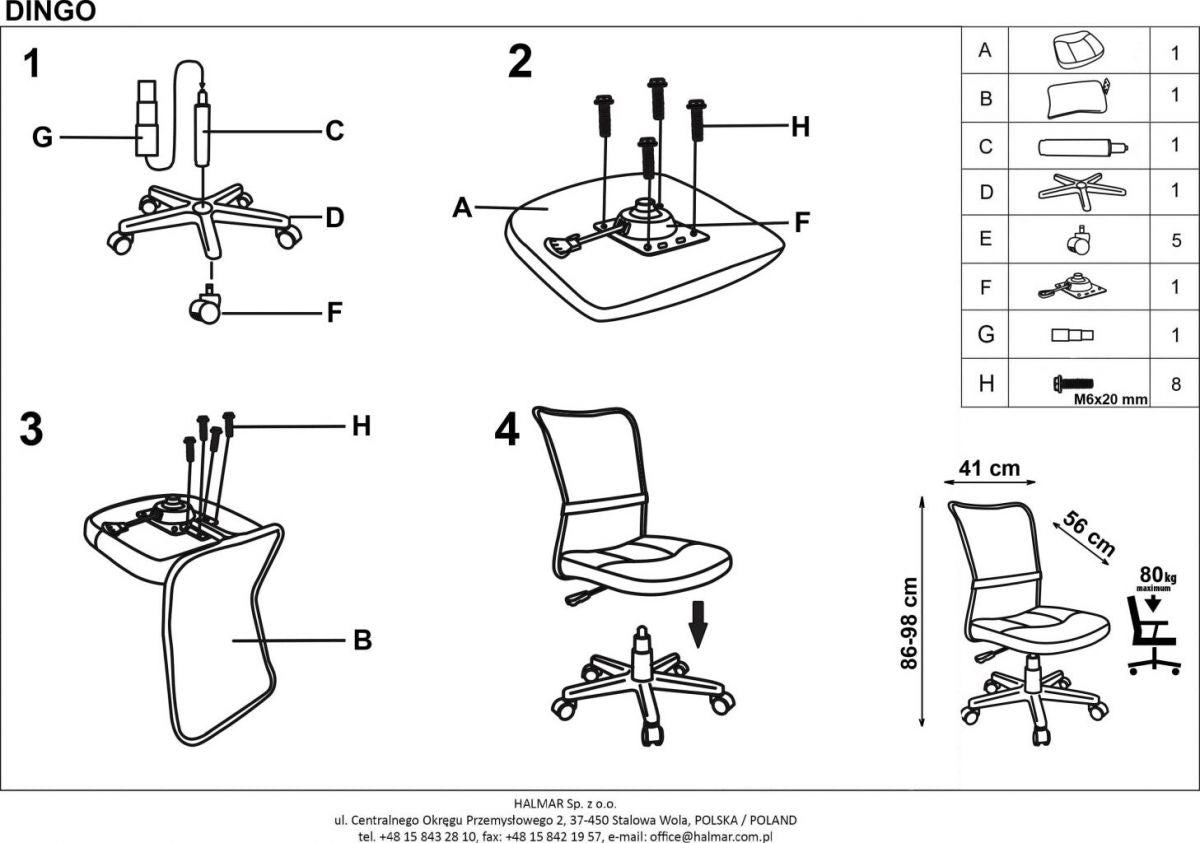 DINGO

1

G

C

D

F

2

H

A

F

3

H

B

4

| A | | 1 |
|---|---|---|
| B | | 1 |
| C | | 1 |
| D | | 1 |
| E | | 5 |
| F | | 1 |
| G | | 1 |
| H | M6x20 mm | 8 |

41 cm

56 cm

86-98 cm

80kg maximum

HALMAR Sp. z o.o.
ul. Centralnego Okręgu Przemysłowego 2, 37-450 Stalowa Wola, POLSKA / POLAND
tel. +48 15 843 28 10, fax: +48 15 842 19 57, e-mail: office@halmar.com.pl