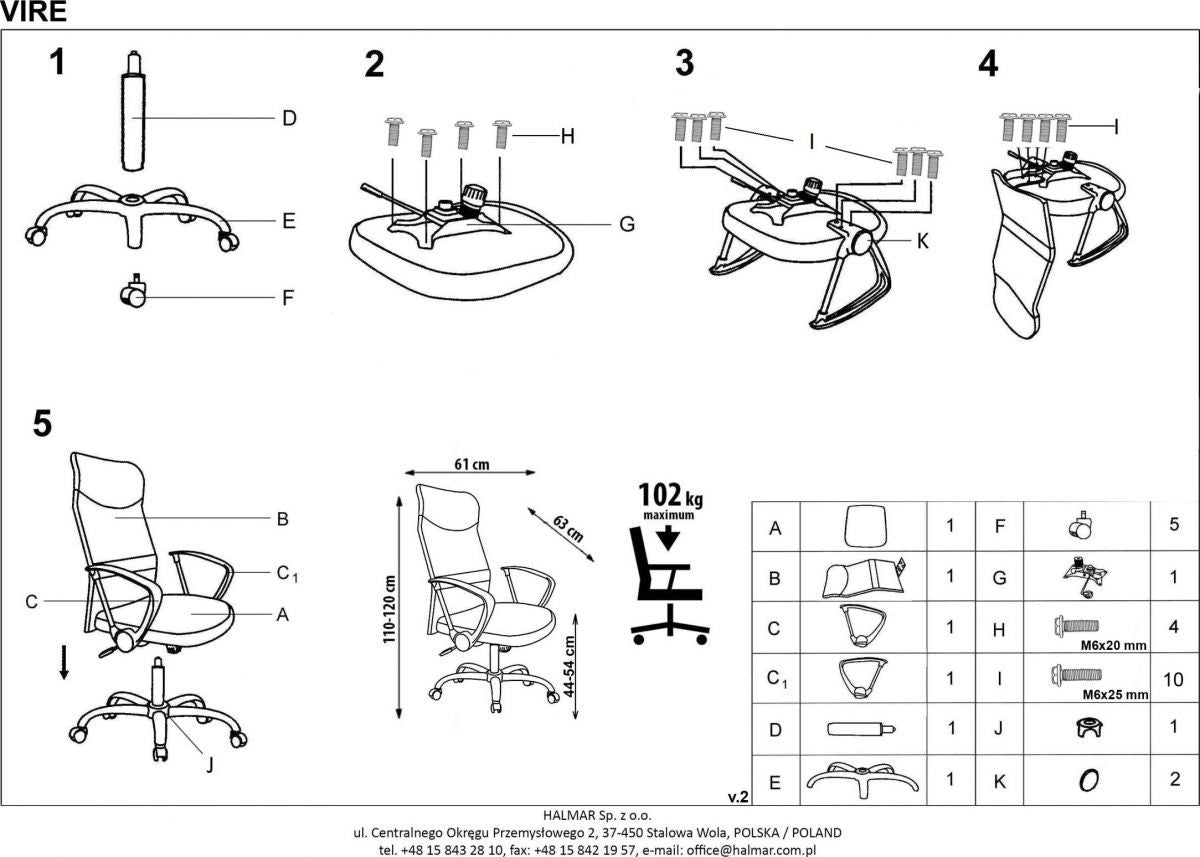 VIRE

1

D

E

F

2

H

G

3

I

K

4

I

5

B

$C_1$

C

A

J

61 cm

63 cm

110-120 cm

44-54 cm

102 kg
maximum

| A | | 1 | F | | 5 |
|---|---|---|---|---|---|
| B | | 1 | G | | 1 |
| C | | 1 | H | M6x20 mm | 4 |
| $C_1$ | | 1 | I | M6x25 mm | 10 |
| D | | 1 | J | | 1 |
| E | | 1 | K | | 2 |

v.2

HALMAR Sp. z o.o.
ul. Centralnego Okręgu Przemysłowego 2, 37-450 Stalowa Wola, POLSKA / POLAND
tel. +48 15 843 28 10, fax: +48 15 842 19 57, e-mail: office@halmar.com.pl