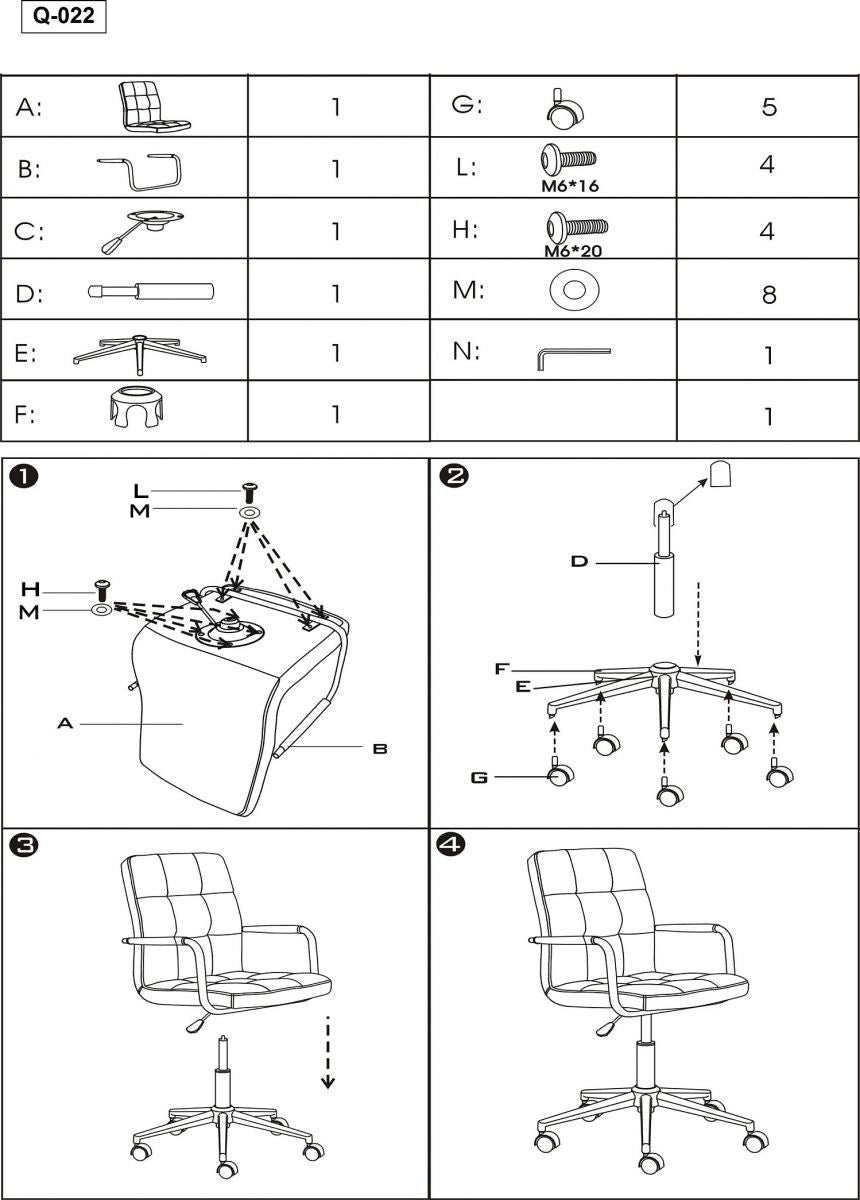 Q-022

| A: | 1 | G: | 5 |
|---|---|---|---|
| B: | 1 | L: M6*16 | 4 |
| C: | 1 | H: M6*20 | 4 |
| D: | 1 | M: | 8 |
| E: | 1 | N: | 1 |
| F: | 1 | | 1 |

1
L
M
H
M
A
B

2
D
F
E
G

3

4