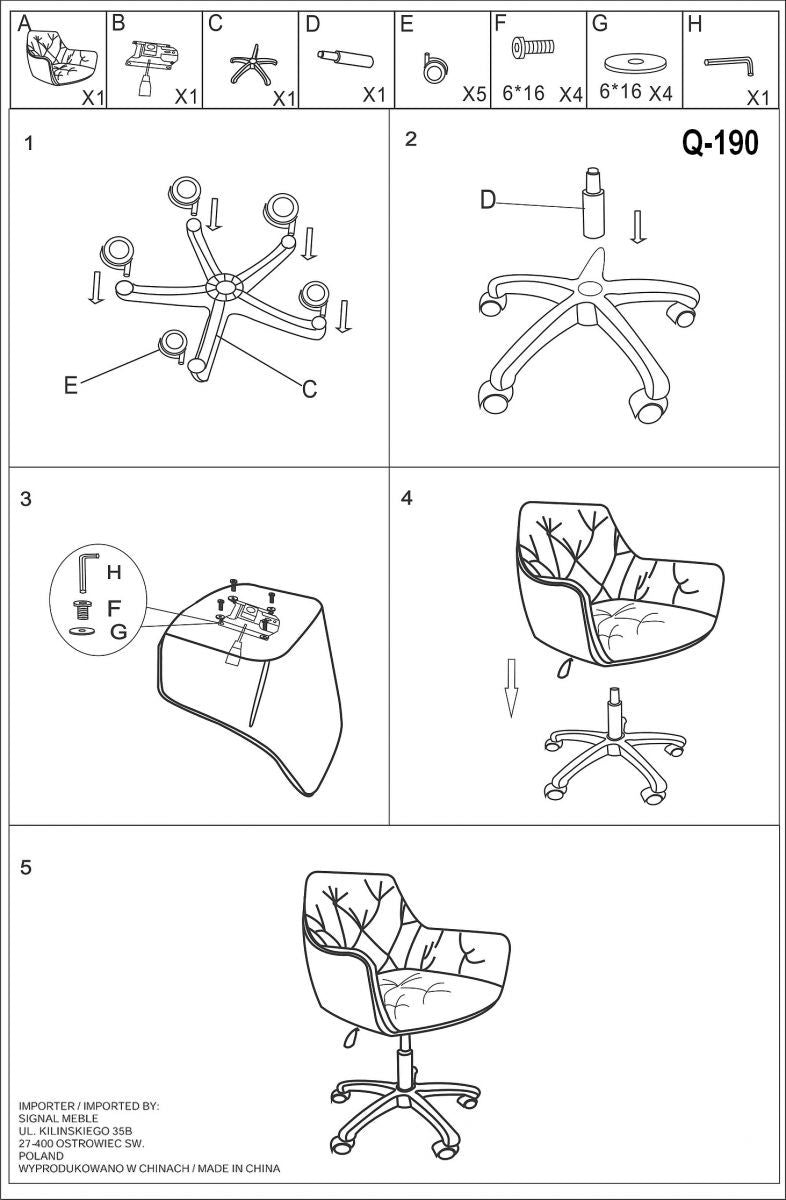 | A | B | C | D | E | F | G | H |
|---|---|---|---|---|---|---|---|
| X1 | X1 | X1 | X1 | X5 | 6*16 X4 | 6*16 X4 | X1 |

1

E

C

2

Q-190

D

3

H

F

G

4

5

IMPORTER / IMPORTED BY:
SIGNAL MEBLE
UL. KILINSKIEGO 35B
27-400 OSTROWIEC SW.
POLAND
WYPRODUKOWANO W CHINACH / MADE IN CHINA