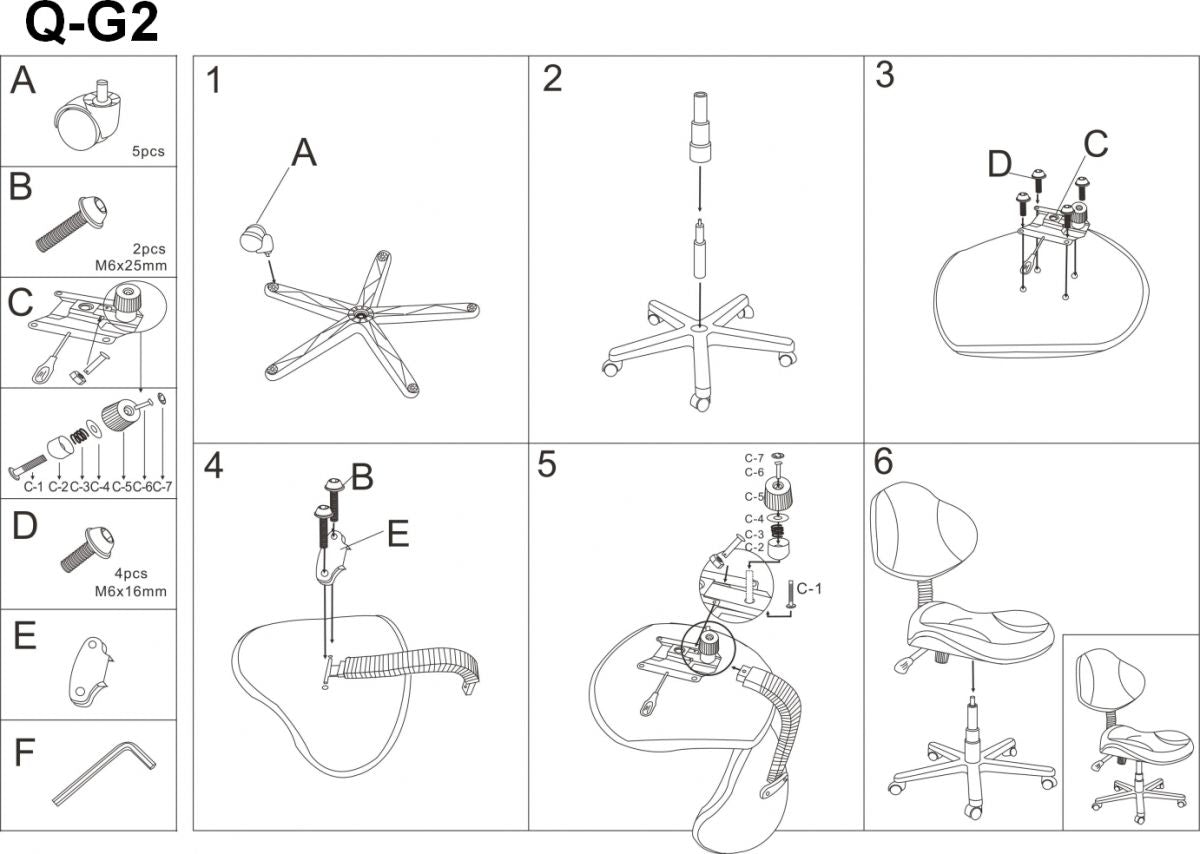 Q-G2

A
5pcs

B
2pcs
M6x25mm

C

C-1 C-2 C-3 C-4 C-5 C-6 C-7

D
4pcs
M6x16mm

E

F

1
A

2

3
D
C

4
B
E

5
C-7
C-6
C-5
C-4
C-3
C-2
C-1

6