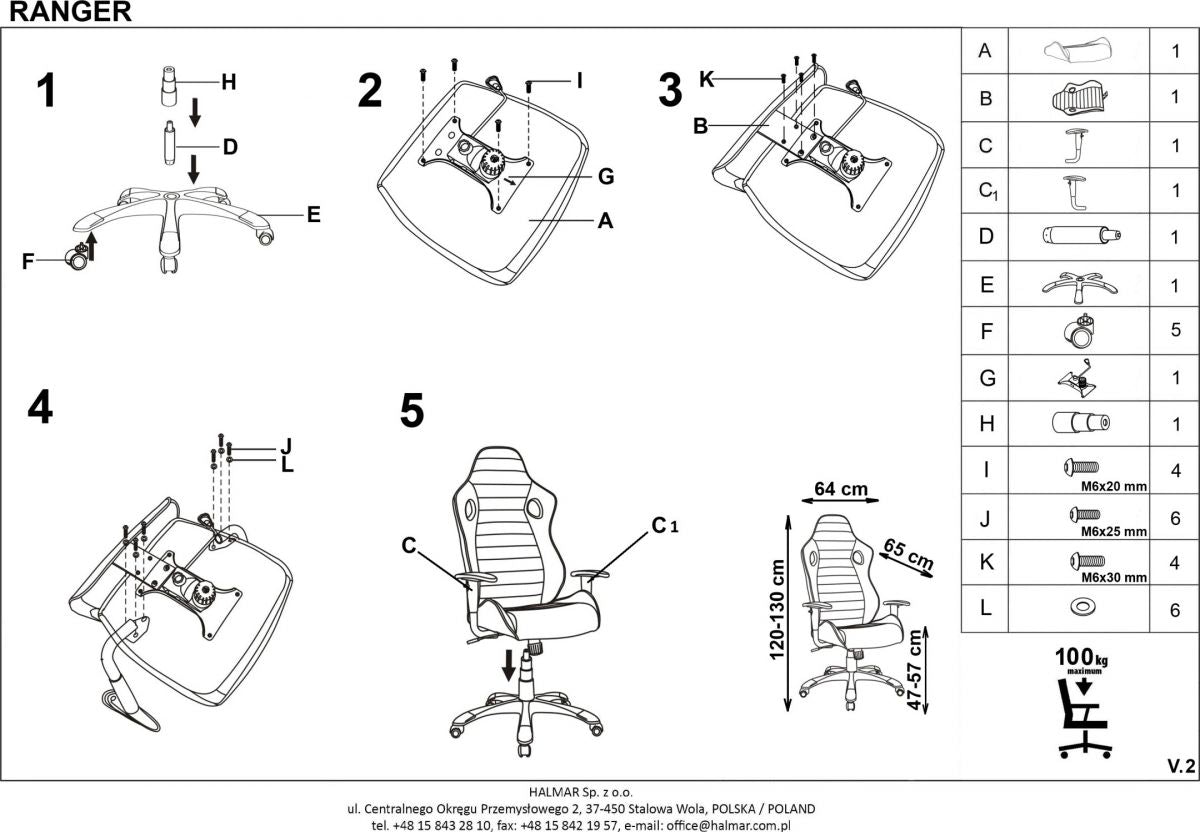 RANGER

1
H
D
E
F

2
I
G
A

3
K
B

4
J
L

5
C
C 1

64 cm
65 cm
120-130 cm
47-57 cm

| A | | 1 |
|---|---|---|
| B | | 1 |
| C | | 1 |
| $C_1$ | | 1 |
| D | | 1 |
| E | | 1 |
| F | | 5 |
| G | | 1 |
| H | | 1 |
| I | M6x20 mm | 4 |
| J | M6x25 mm | 6 |
| K | M6x30 mm | 4 |
| L | | 6 |

100 kg maximum

V.2

HALMAR Sp. z o.o.
ul. Centralnego Okręgu Przemysłowego 2, 37-450 Stalowa Wola, POLSKA / POLAND
tel. +48 15 843 28 10, fax: +48 15 842 19 57, e-mail: office@halmar.com.pl