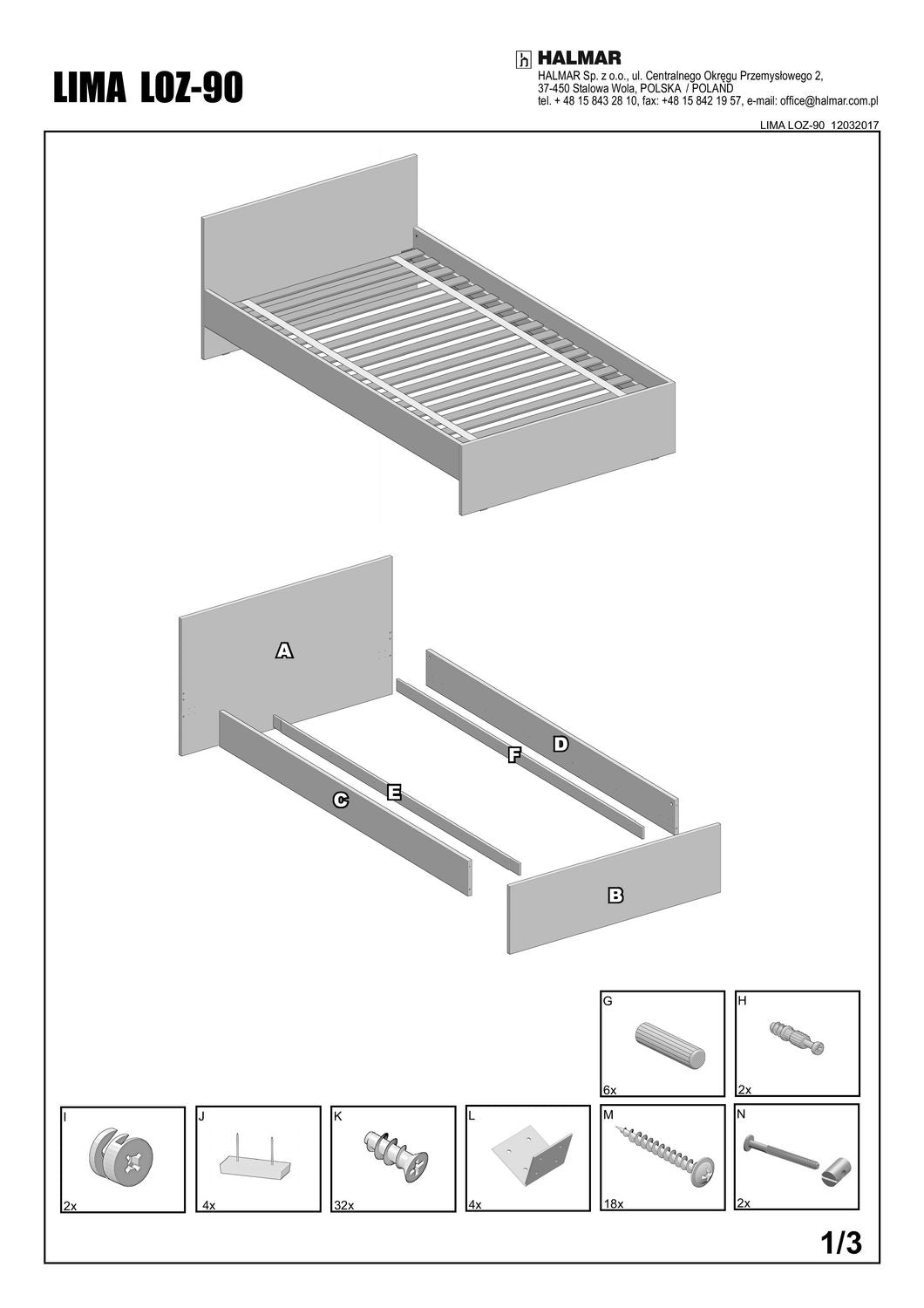 LIMA LOZ-90

HALMAR
HALMAR Sp. z o.o., ul. Centralnego Okręgu Przemysłowego 2,
37-450 Stalowa Wola, POLSKA / POLAND
tel. + 48 15 843 28 10, fax: +48 15 842 19 57, e-mail: office@halmar.com.pl

LIMA LOZ-90 12032017

A

D

F

E

C

B

G
6x

H
2x

I
2x

J
4x

K
32x

L
4x

M
18x

N
2x

1/3