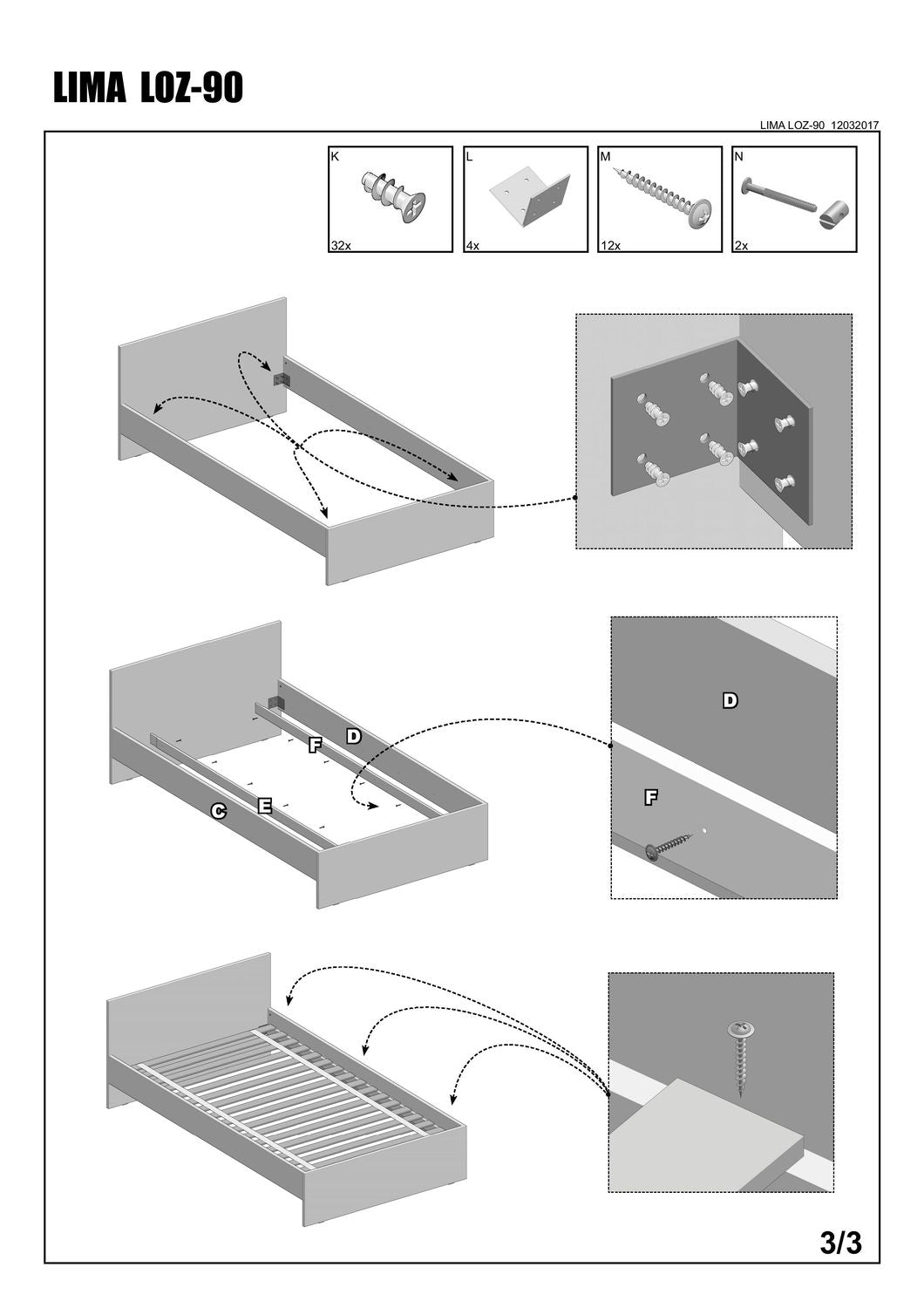 LIMA LOZ-90

LIMA LOZ-90 12032017

K
32x

L
4x

M
12x

N
2x

D
F
C
E

D
F

3/3