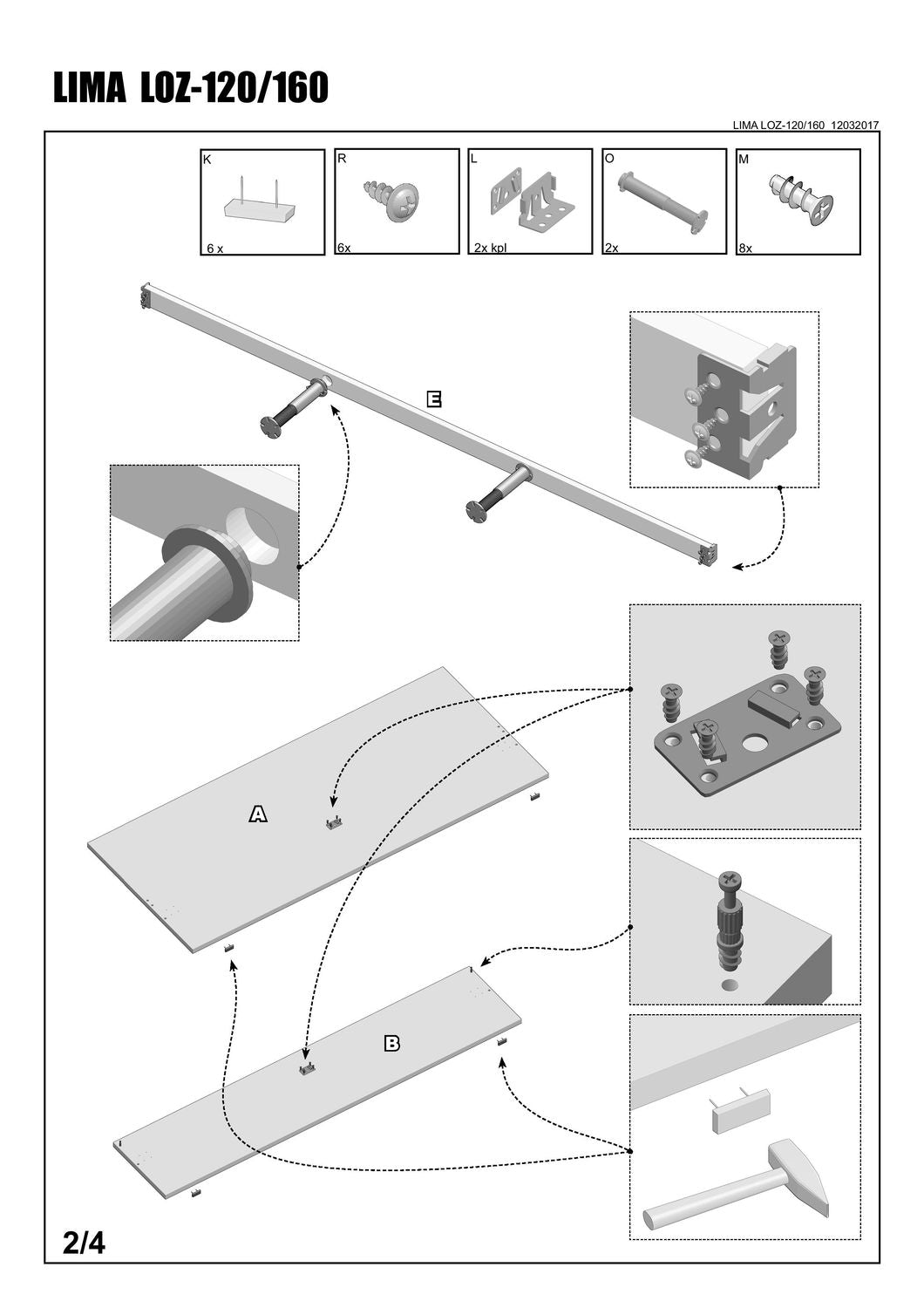 LIMA LOZ-120/160

LIMA LOZ-120/160 12032017

K
6 x

R
6x

L
2x kpl

O
2x

M
8x

E

A

B

2/4